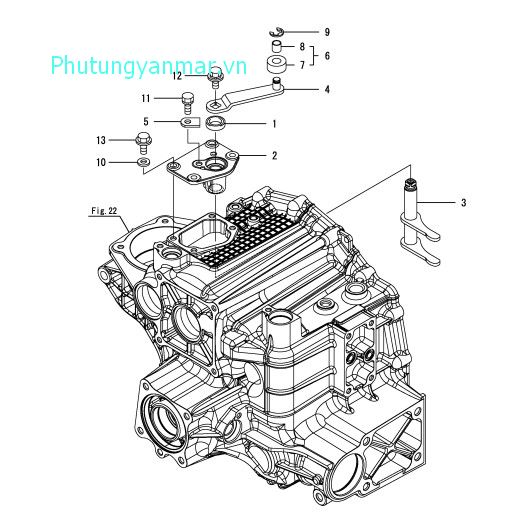 Phutungyanmar.vn

9
8
6
7
12
4
11
5
1
13
2
10
3
Fig. 22